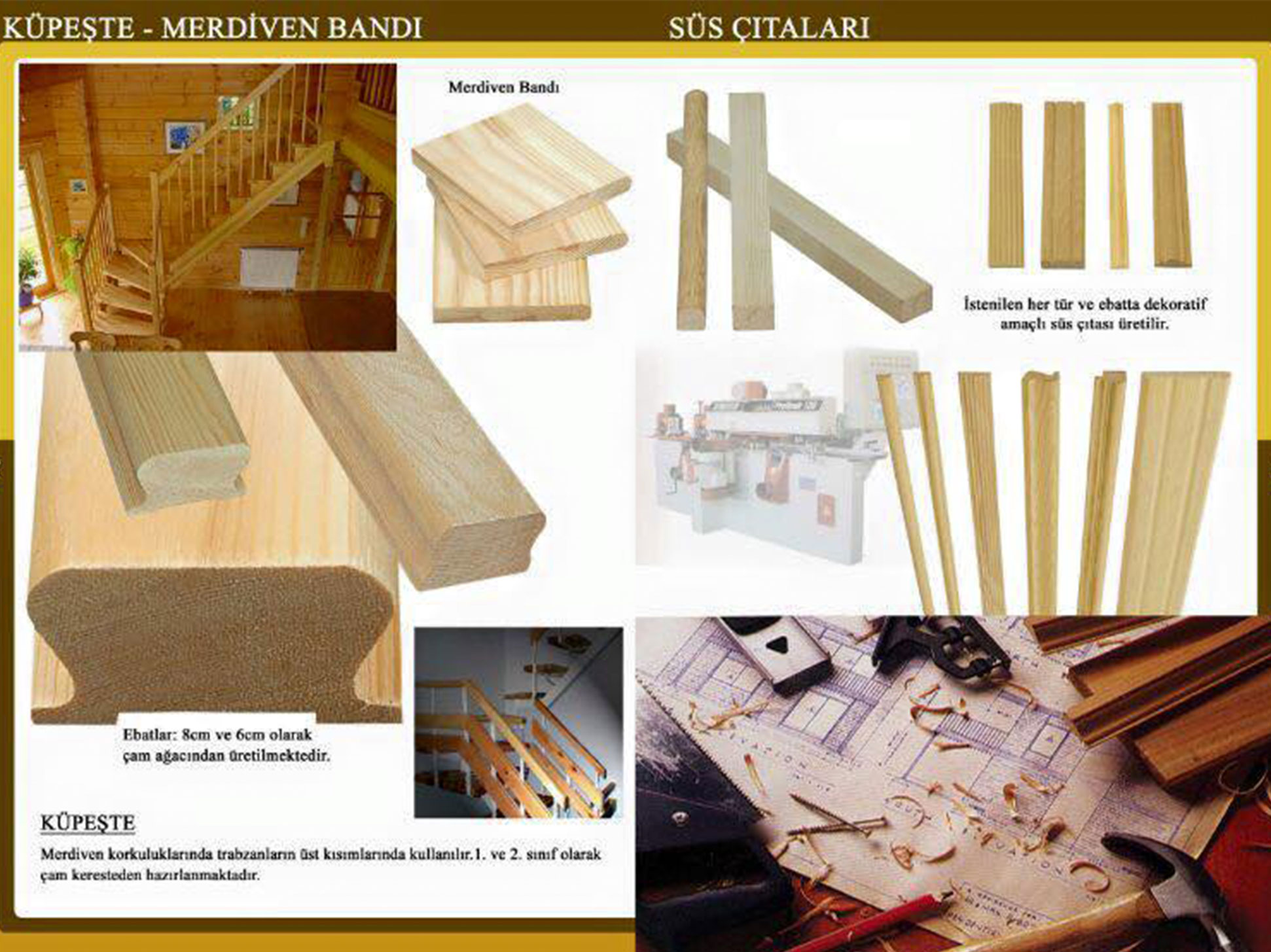 KÜPEŞTE - MERDİVEN BANDI

SÜS ÇITALARI

Merdiven Bandı

İstenilen her tür ve ebatta dekoratif amaçlı süs çıtası üretilir.

Ebatlar: 8cm ve 6cm olarak çam ağacından üretilmektedir.

KÜPEŞTE

Merdiven korkuluklarında trabzanların üst kısımlarında kullanılır.1. ve 2. sınıf olarak çam keresteden hazırlanmaktadır.